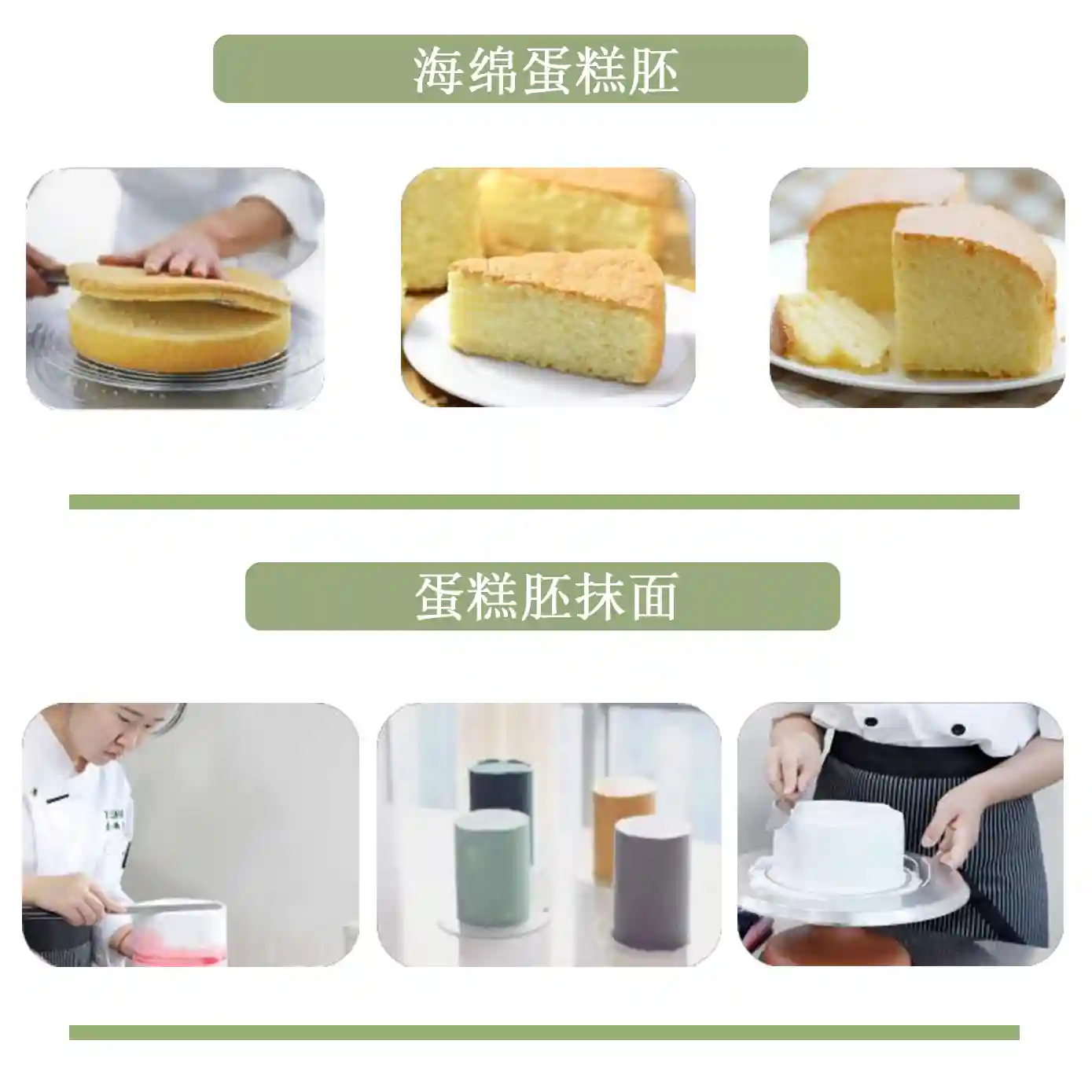 海绵蛋糕胚

蛋糕胚抹面